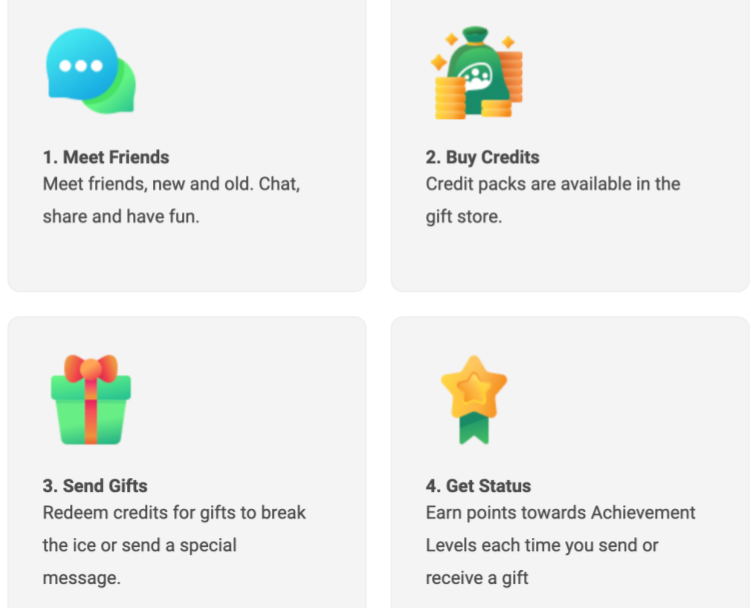 1. Meet Friends
Meet friends, new and old. Chat, share and have fun.

2. Buy Credits
Credit packs are available in the gift store.

3. Send Gifts
Redeem credits for gifts to break the ice or send a special message.

4. Get Status
Earn points towards Achievement Levels each time you send or receive a gift